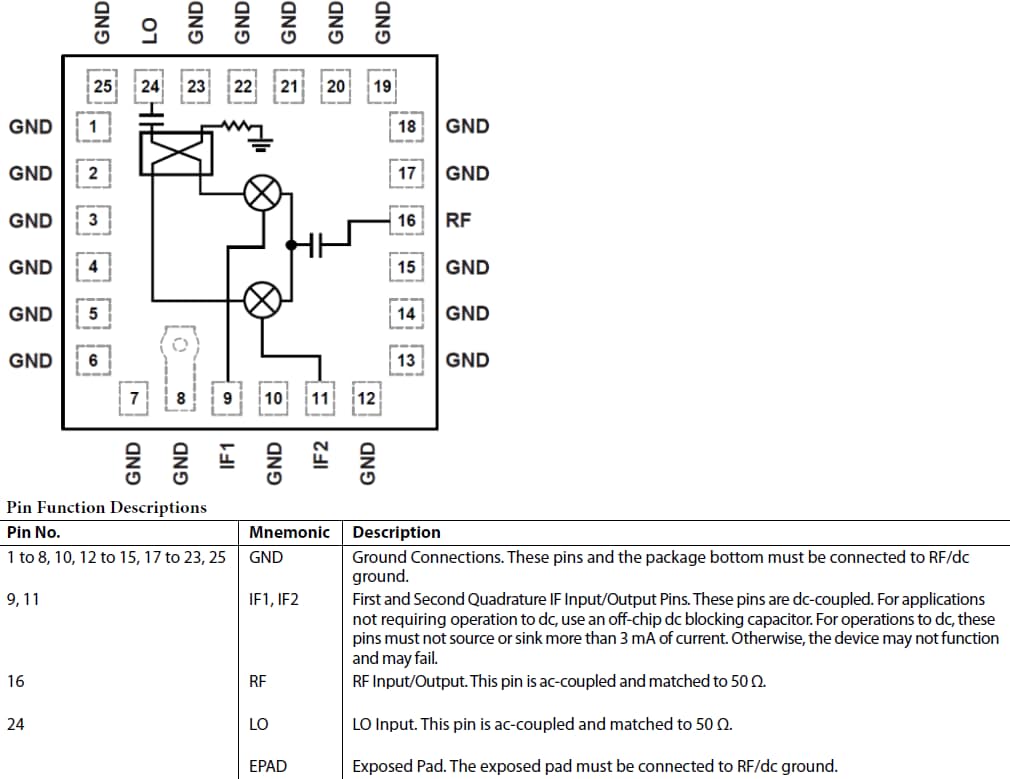 GND LO GND GND GND GND GND

25 24 23 22 21 20 19

GND 1
GND 2
GND 3
GND 4
GND 5
GND 6

18 GND
17 GND
16 RF
15 GND
14 GND
13 GND

7 8 9 10 11 12

GND GND IF1 GND IF2 GND

Pin Function Descriptions

| Pin No. | Mnemonic | Description |
|---|---|---|
| 1 to 8, 10, 12 to 15, 17 to 23, 25 | GND | Ground Connections. These pins and the package bottom must be connected to RF/dc ground. |
| 9, 11 | IF1, IF2 | First and Second Quadrature IF Input/Output Pins. These pins are dc-coupled. For applications not requiring operation to dc, use an off-chip dc blocking capacitor. For operations to dc, these pins must not source or sink more than 3 mA of current. Otherwise, the device may not function and may fail. |
| 16 | RF | RF Input/Output. This pin is ac-coupled and matched to 50 Ω. |
| 24 | LO | LO Input. This pin is ac-coupled and matched to 50 Ω. |
| | EPAD | Exposed Pad. The exposed pad must be connected to RF/dc ground. |